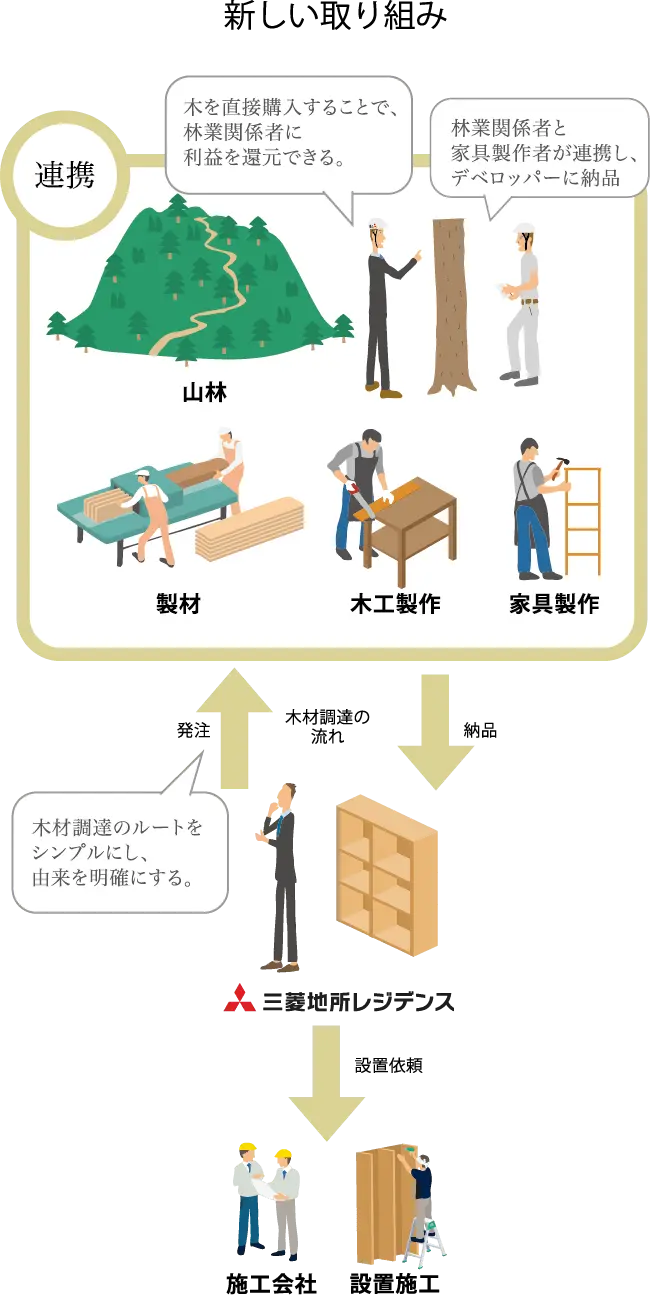 新しい取り組み

連携

木を直接購入することで、林業関係者に利益を還元できる。

林業関係者と家具製作者が連携し、デベロッパーに納品

山林

製材

木工製作

家具製作

発注

木材調達の流れ

納品

木材調達のルートをシンプルにし、由来を明確にする。

三菱地所レジデンス

設置依頼

施工会社

設置施工